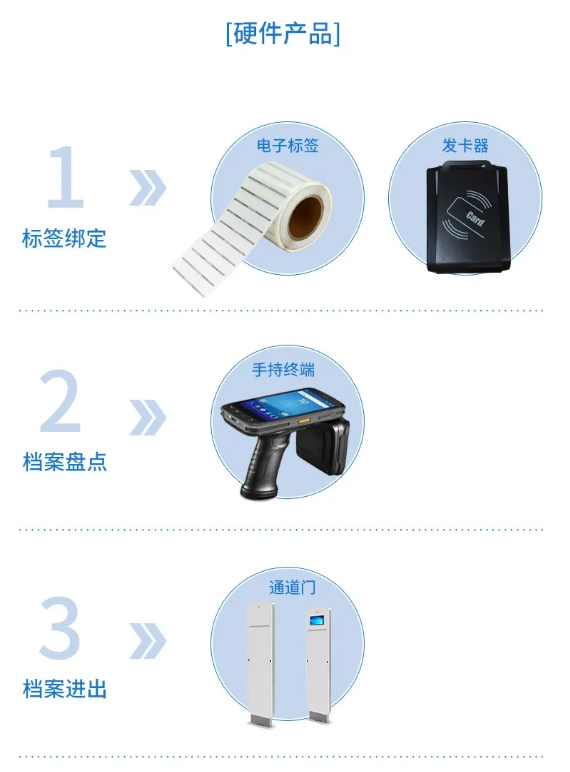 [硬件产品]

1
标签绑定

电子标签

发卡器

Card

2
档案盘点

手持终端

3
档案进出

通道门